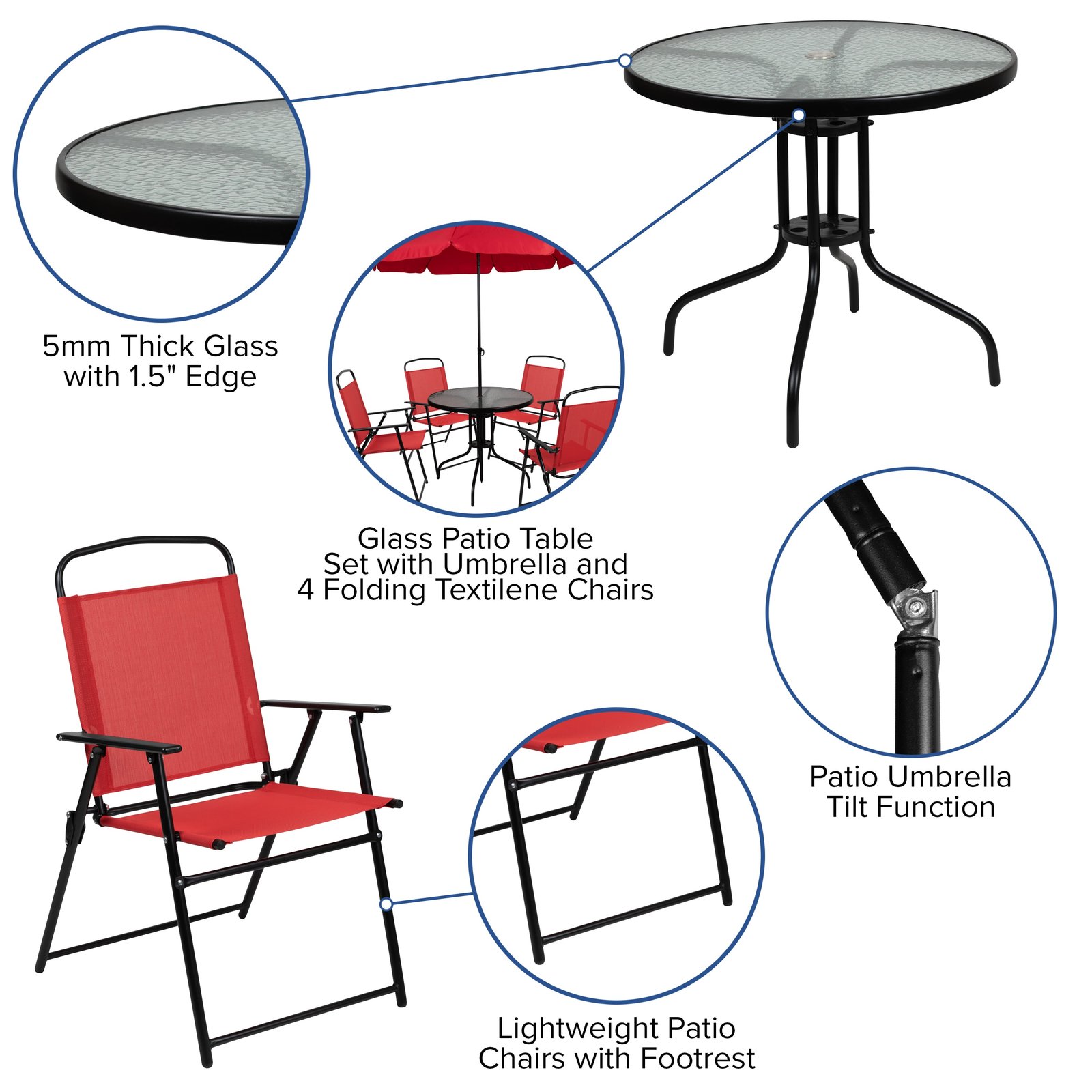 5mm Thick Glass with 1.5" Edge

Glass Patio Table Set with Umbrella and 4 Folding Textilene Chairs

Patio Umbrella Tilt Function

Lightweight Patio Chairs with Footrest