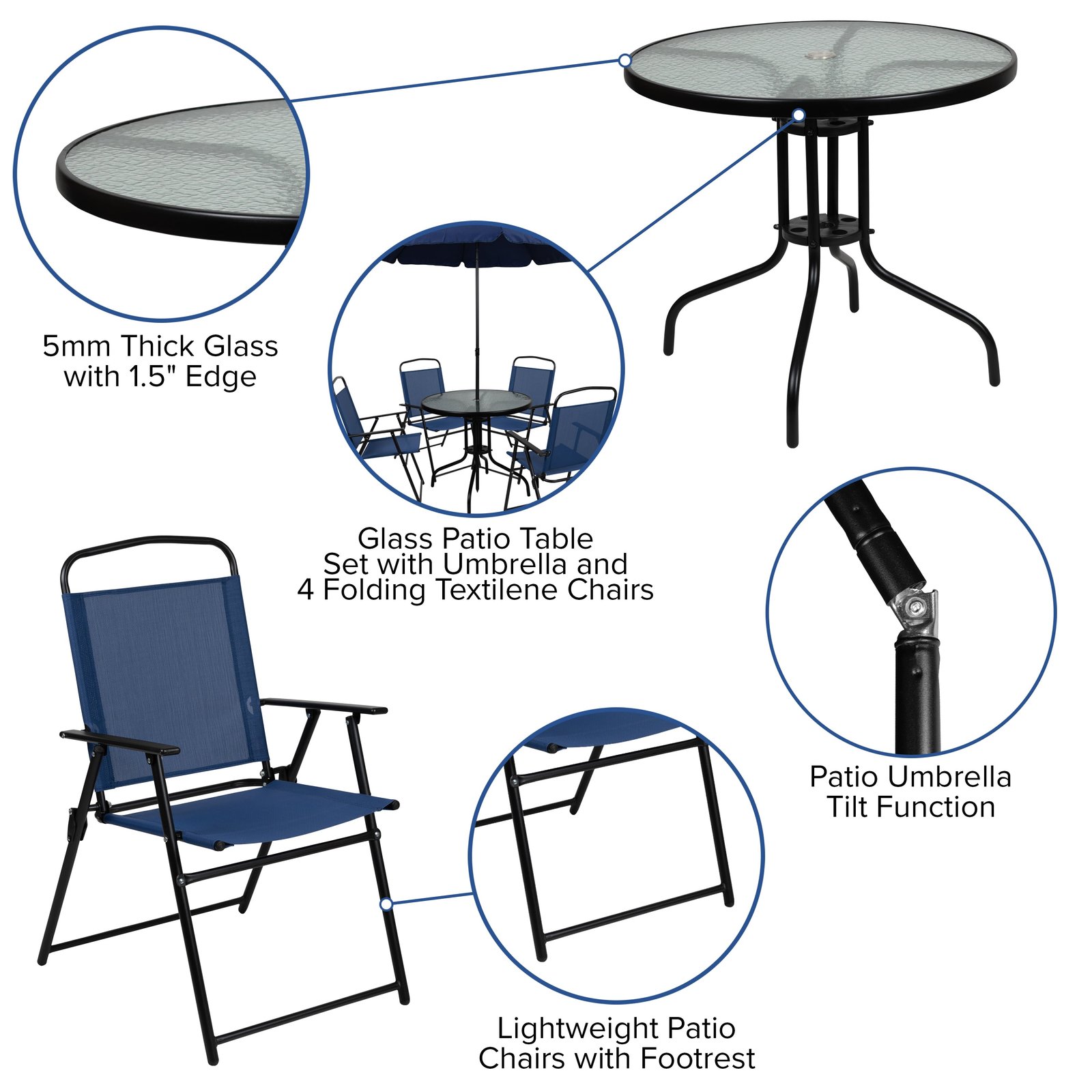 5mm Thick Glass with 1.5" Edge

Glass Patio Table Set with Umbrella and 4 Folding Textilene Chairs

Patio Umbrella Tilt Function

Lightweight Patio Chairs with Footrest