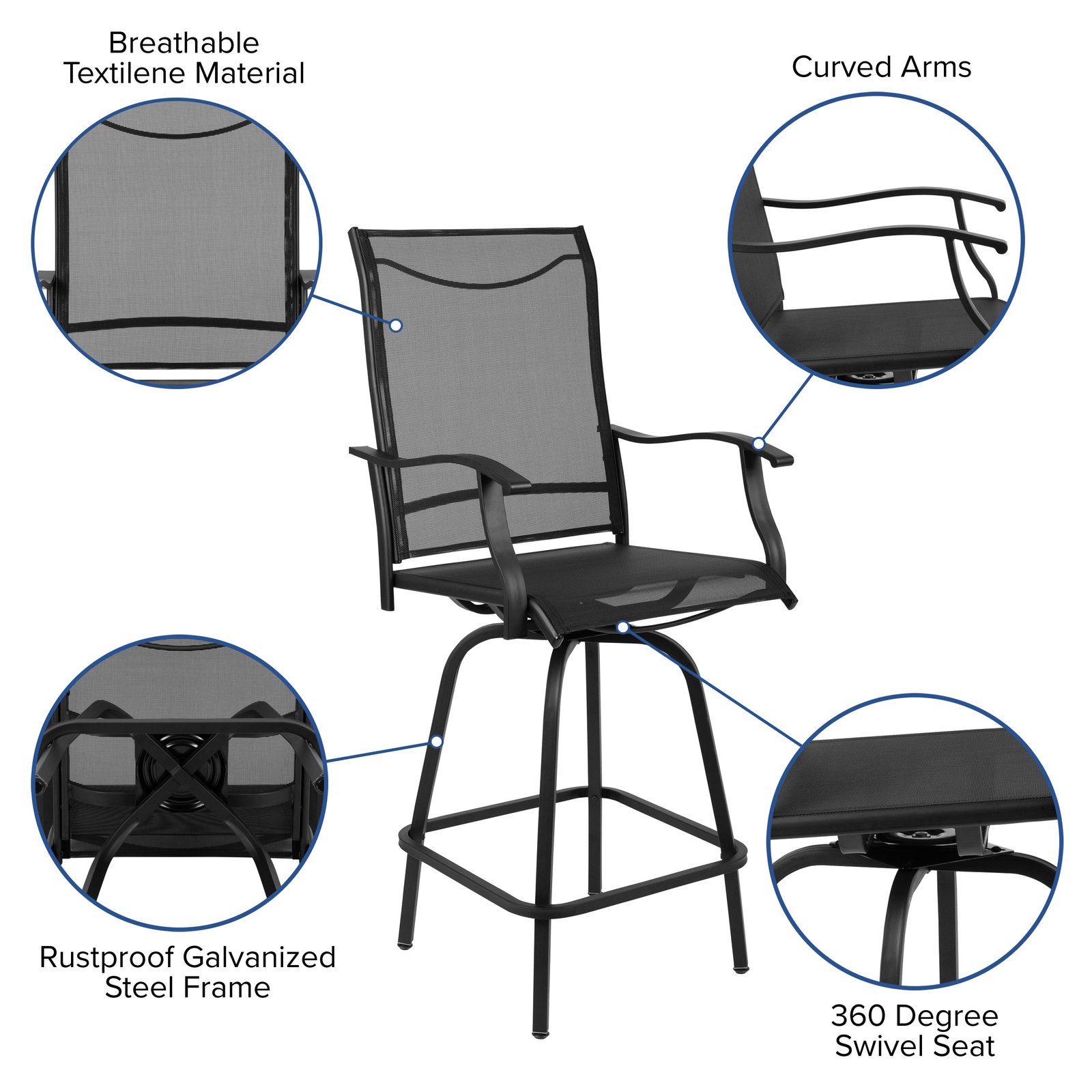 Breathable Textilene Material

Curved Arms

Rustproof Galvanized Steel Frame

360 Degree Swivel Seat